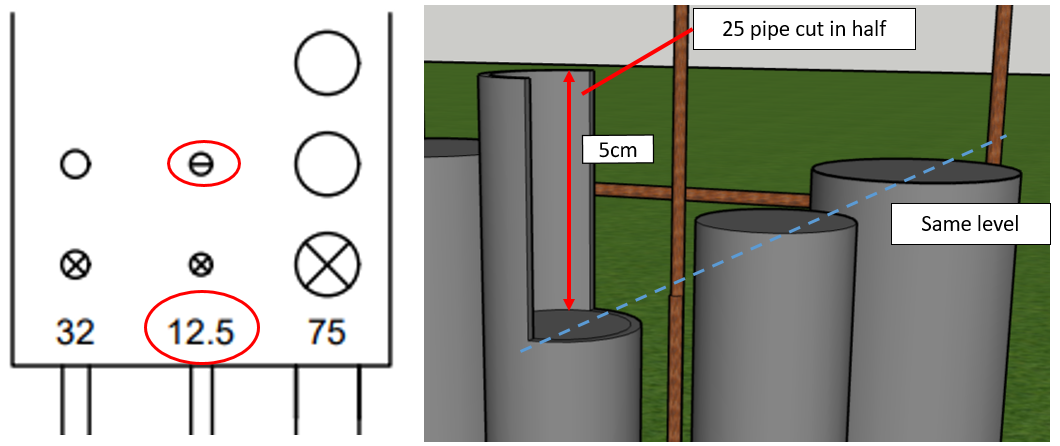 32
12.5
75

25 pipe cut in half

5cm

Same level