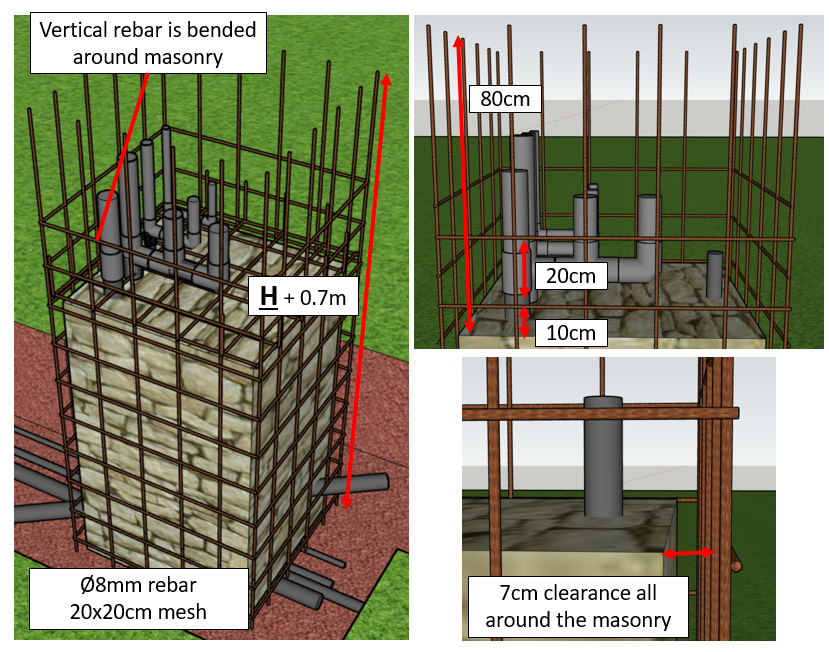 Vertical rebar is bended around masonry

H + 0.7m

Ø8mm rebar
20x20cm mesh

80cm

20cm

10cm

7cm clearance all around the masonry